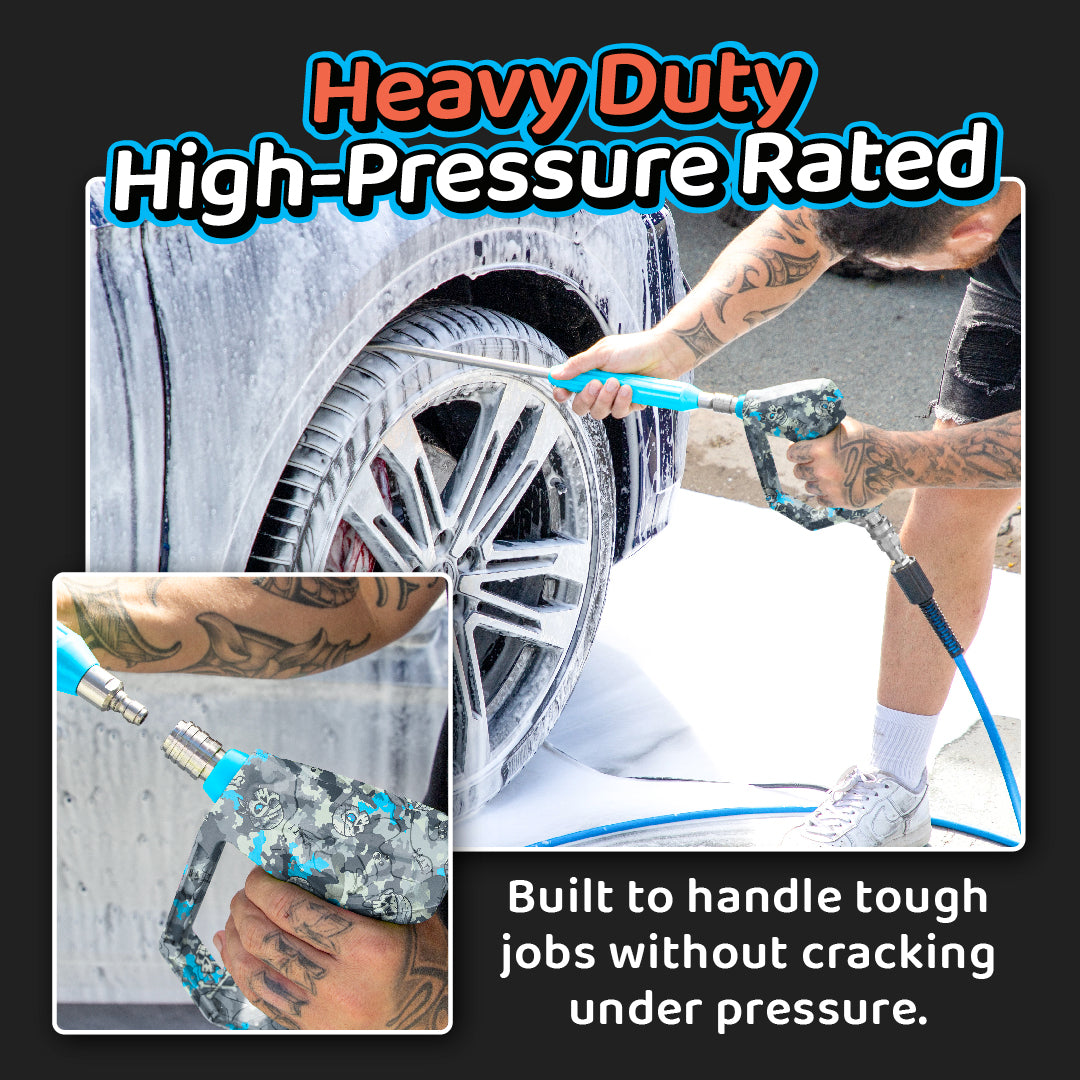 Heavy Duty
High-Pressure Rated

Built to handle tough jobs without cracking under pressure.