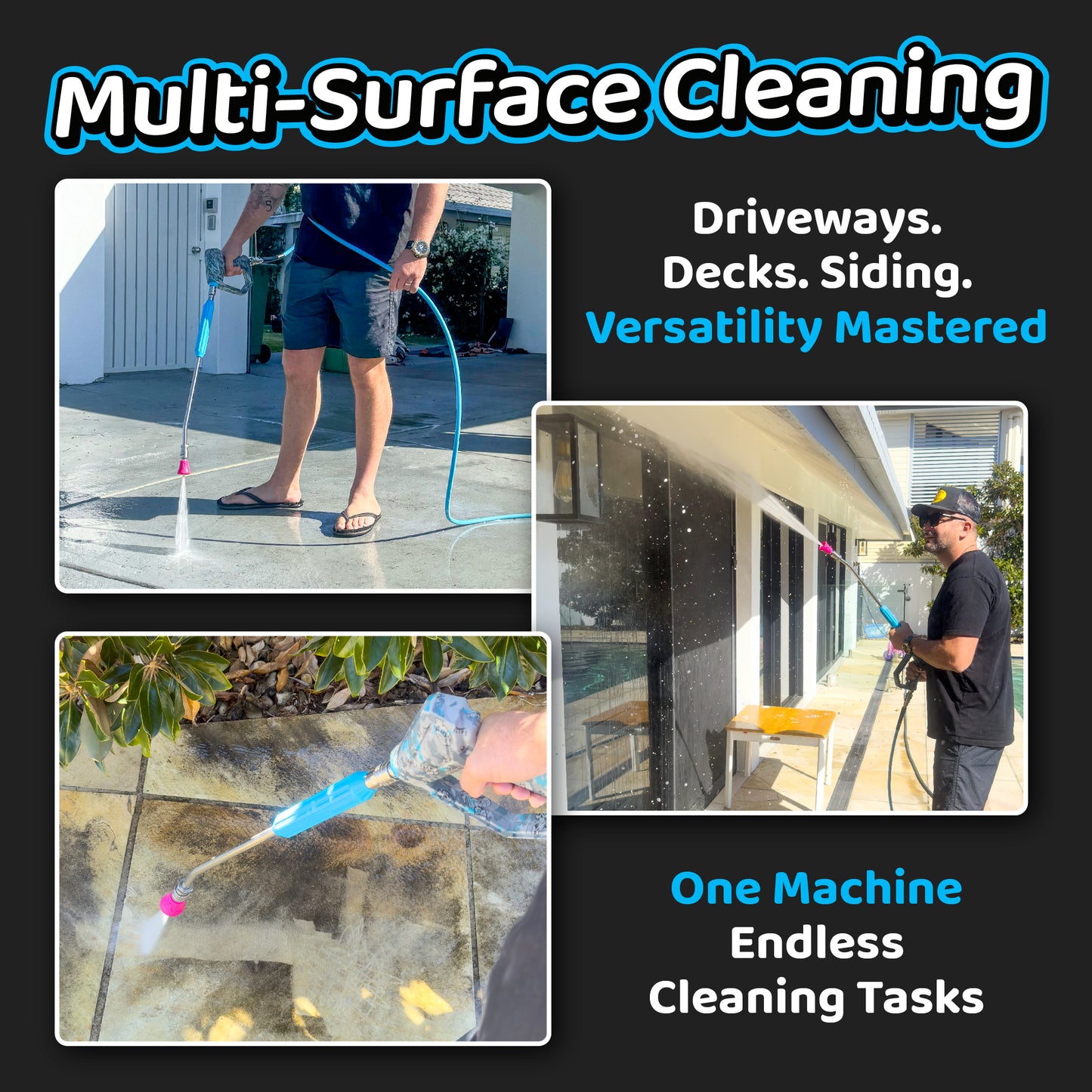 Multi-Surface Cleaning

Driveways.
Decks. Siding.
Versatility Mastered

One Machine
Endless
Cleaning Tasks