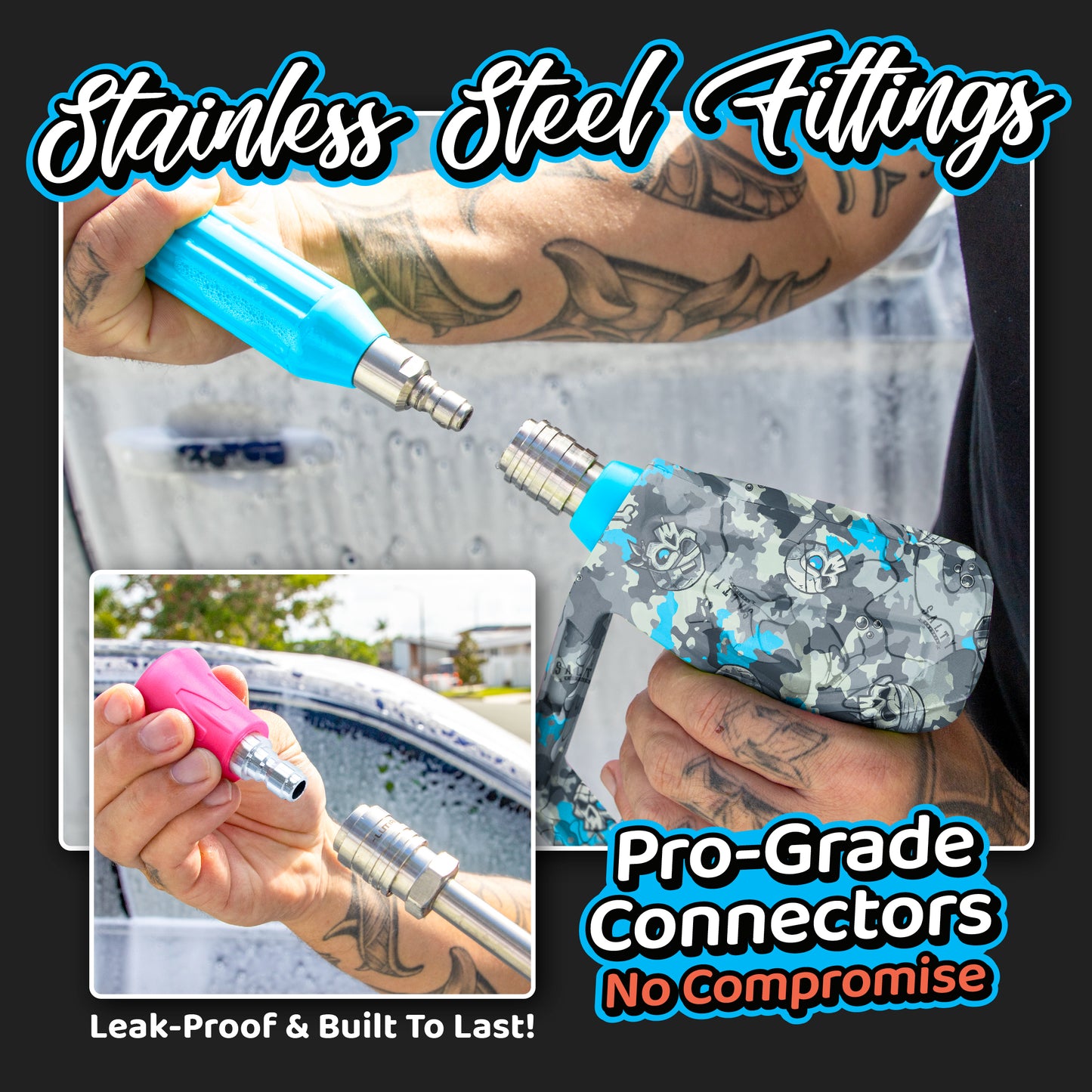 Stainless Steel Fittings

Pro-Grade Connectors
No Compromise

Leak-Proof & Built To Last!