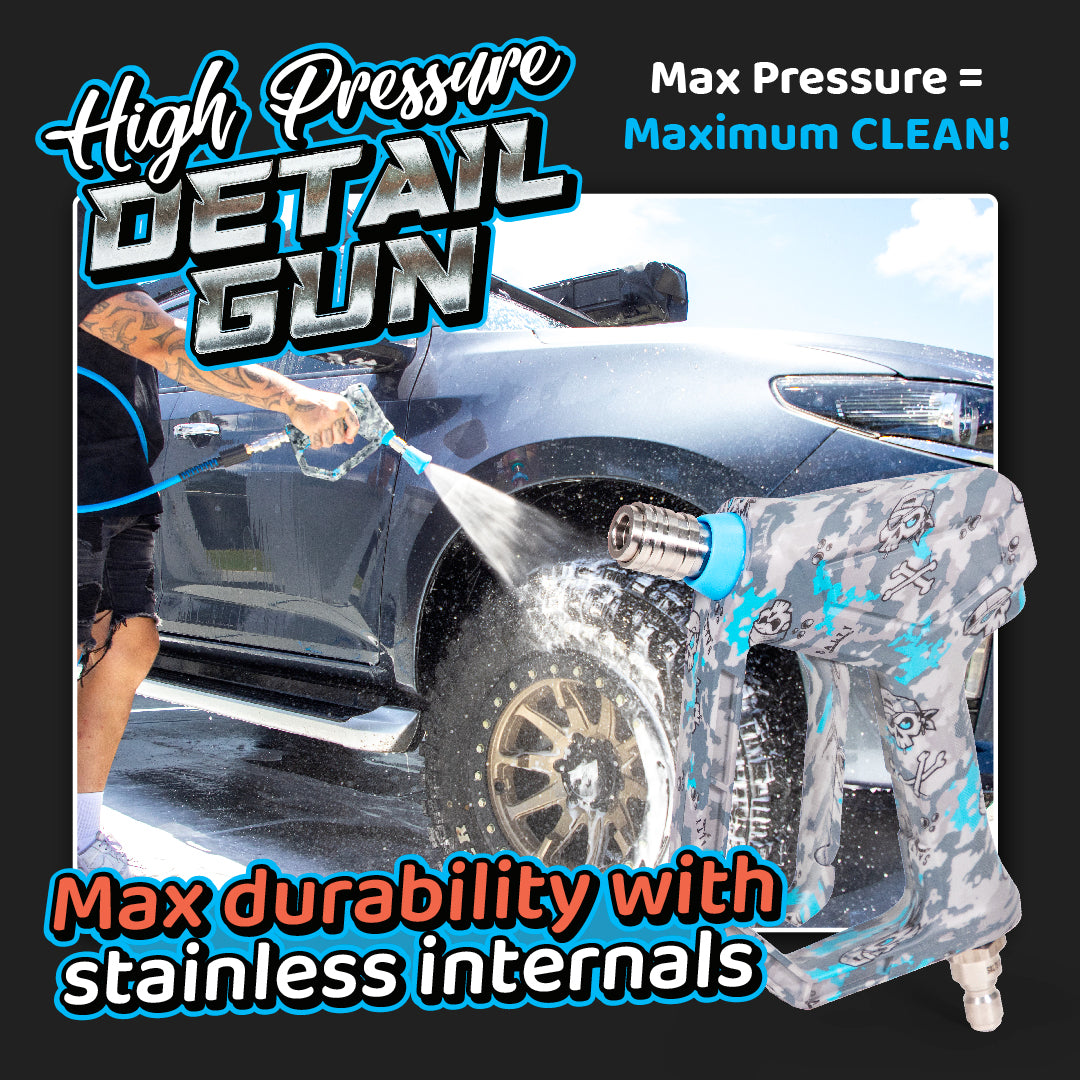 High Pressure DETAIL GUN

Max Pressure = Maximum CLEAN!

Max durability with stainless internals