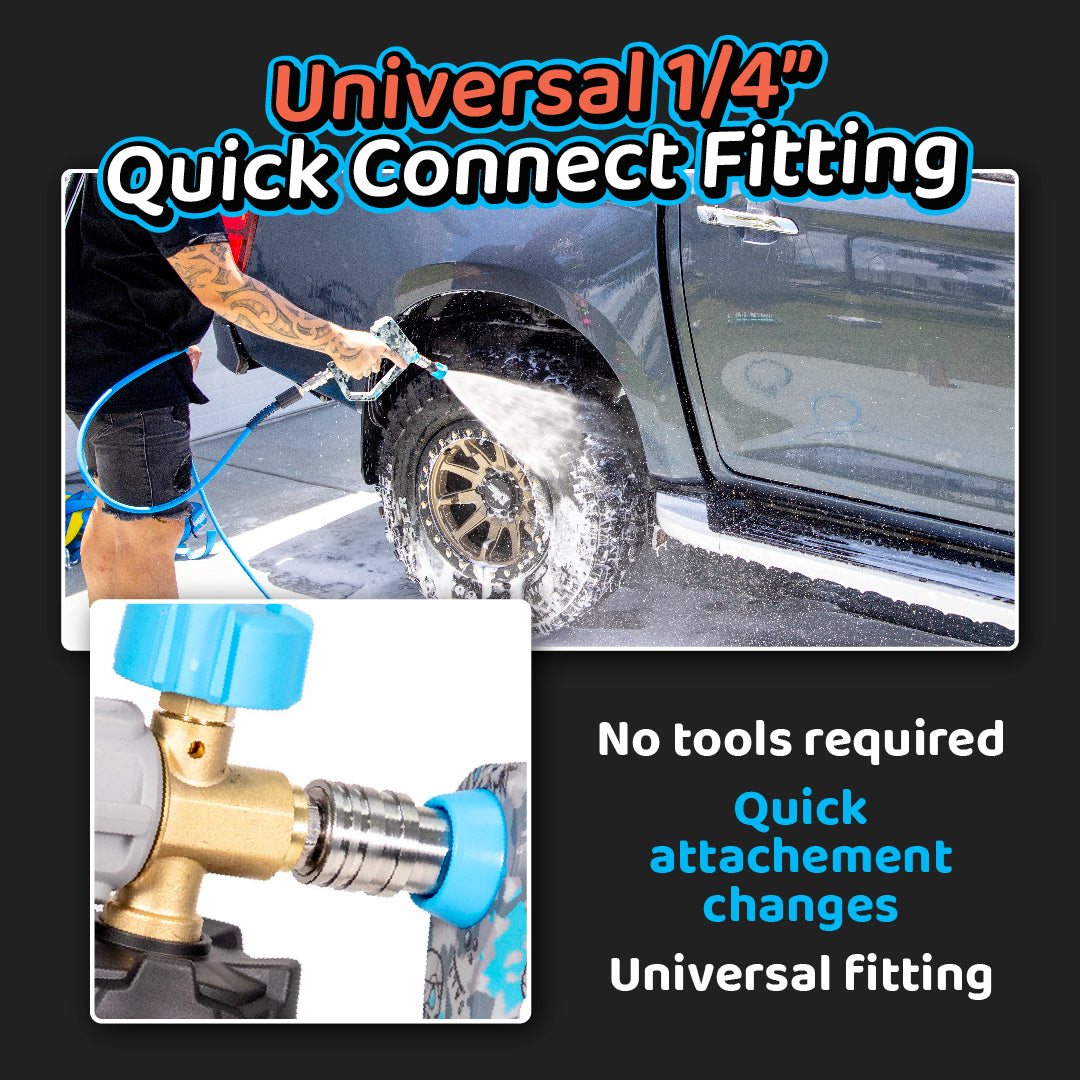 Universal 1/4”
Quick Connect Fitting

No tools required

Quick attachement changes

Universal fitting